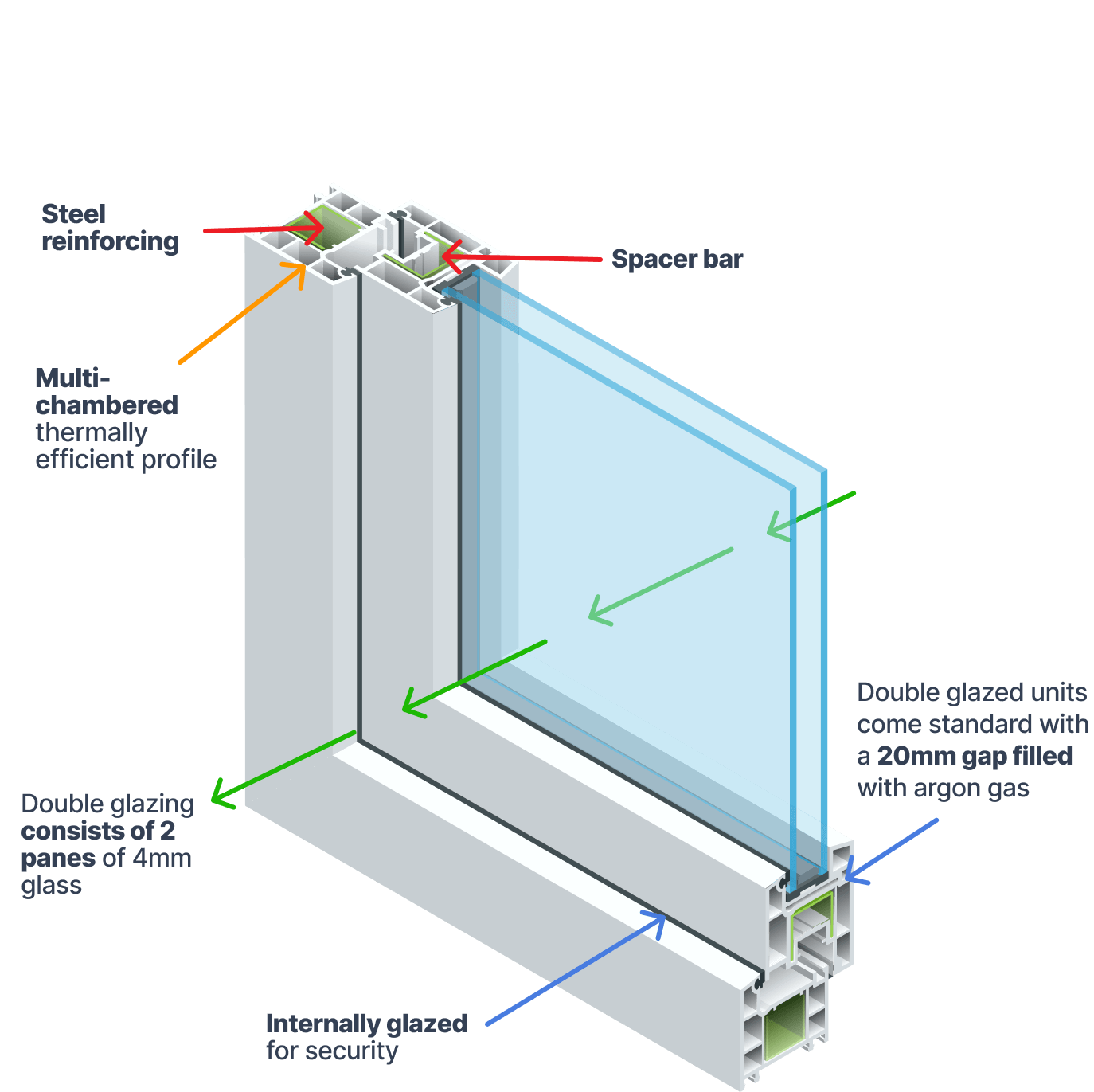 Steel reinforcing

Spacer bar

Multi-chambered thermally efficient profile

Double glazed units come standard with a 20mm gap filled with argon gas

Double glazing consists of 2 panes of 4mm glass

Internally glazed for security